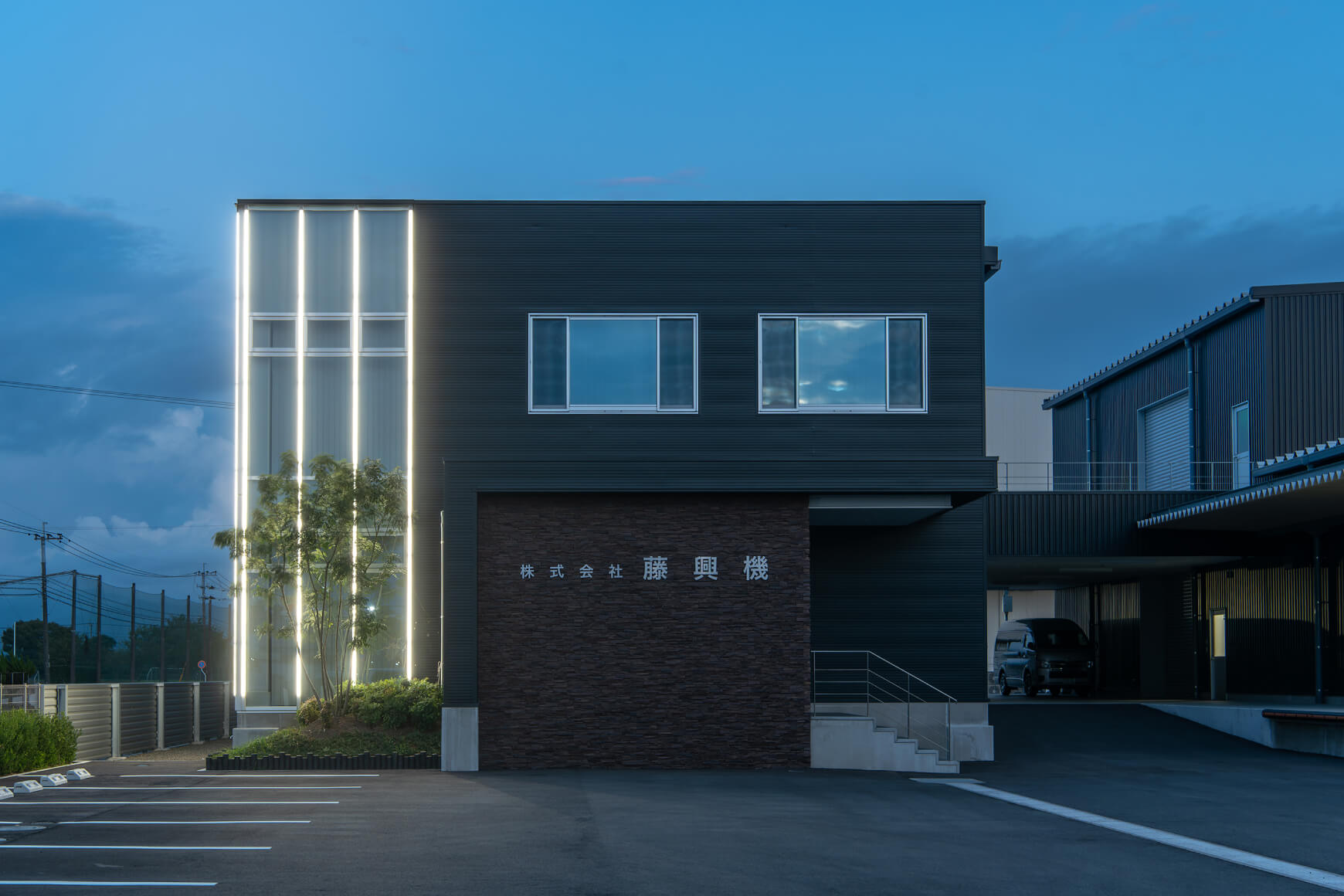 株式会社 藤興機